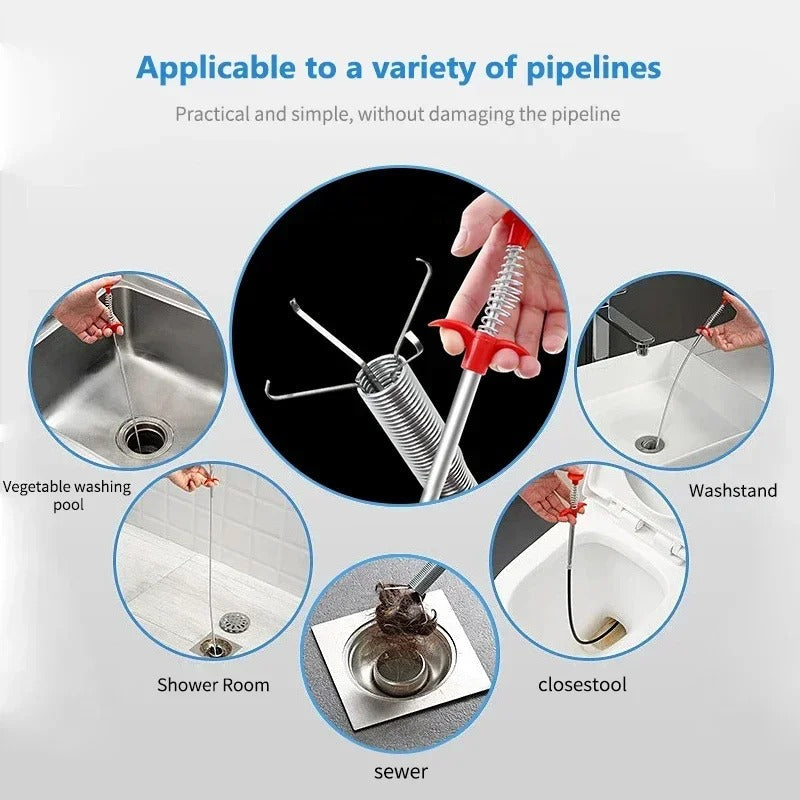 Applicable to a variety of pipelines

Practical and simple, without damaging the pipeline

Vegetable washing pool

Washstand

Shower Room

closestool

sewer