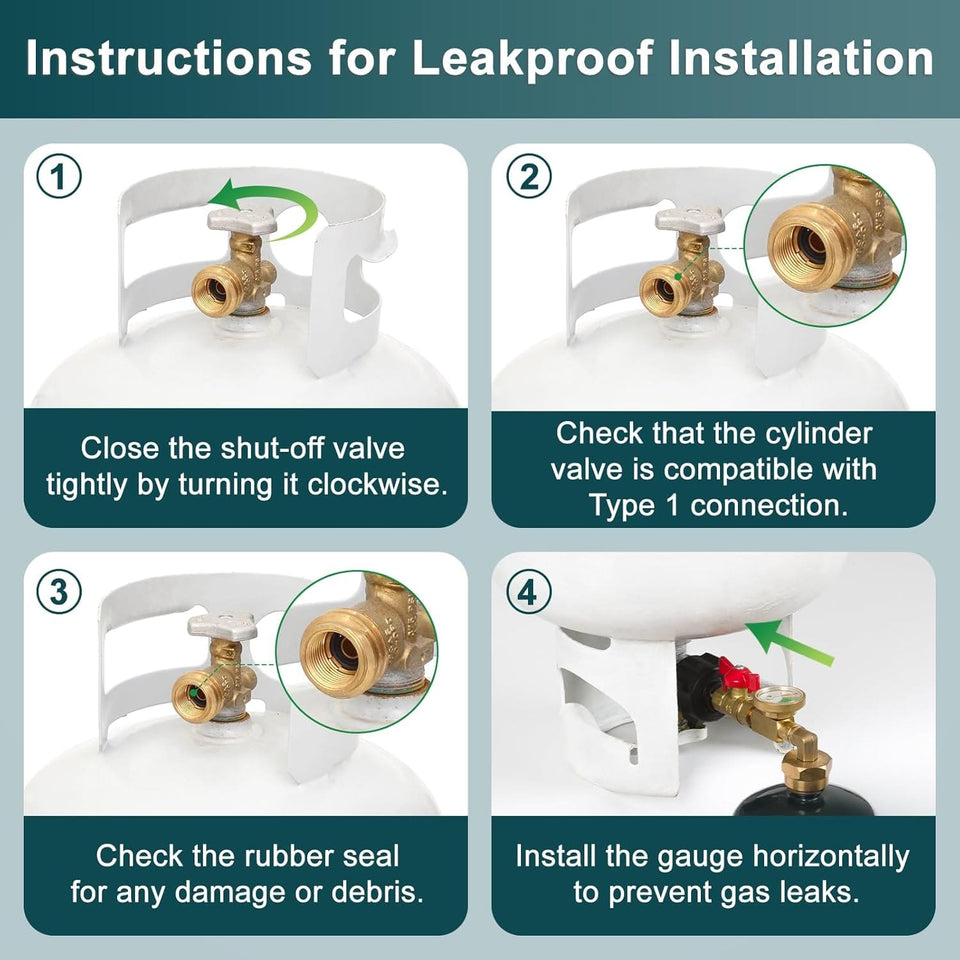 Instructions for Leakproof Installation

1

Close the shut-off valve tightly by turning it clockwise.

2

Check that the cylinder valve is compatible with Type 1 connection.

3

Check the rubber seal for any damage or debris.

4

Install the gauge horizontally to prevent gas leaks.