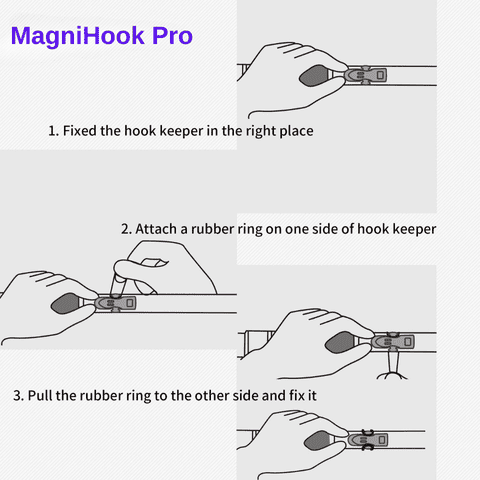 MagniHook Pro

1. Fixed the hook keeper in the right place

2. Attach a rubber ring on one side of hook keeper

3. Pull the rubber ring to the other side and fix it