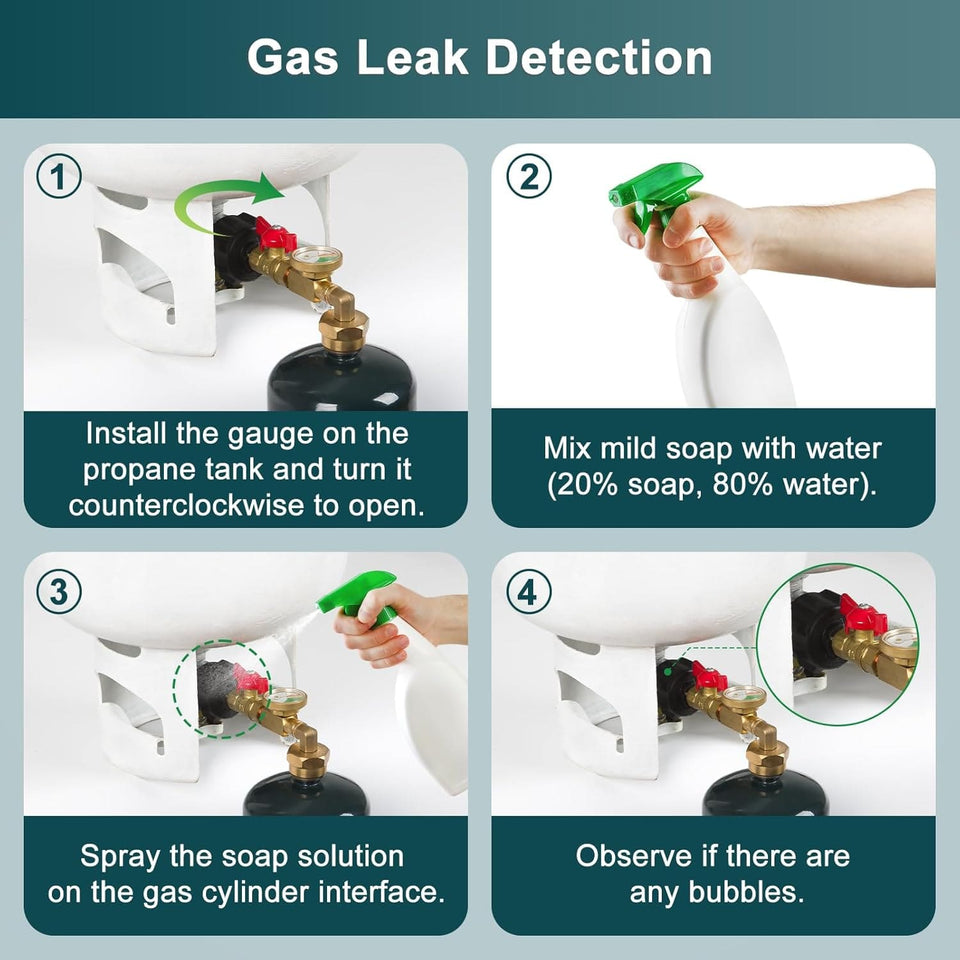 Gas Leak Detection

1

Install the gauge on the propane tank and turn it counterclockwise to open.

2

Mix mild soap with water (20% soap, 80% water).

3

Spray the soap solution on the gas cylinder interface.

4

Observe if there are any bubbles.