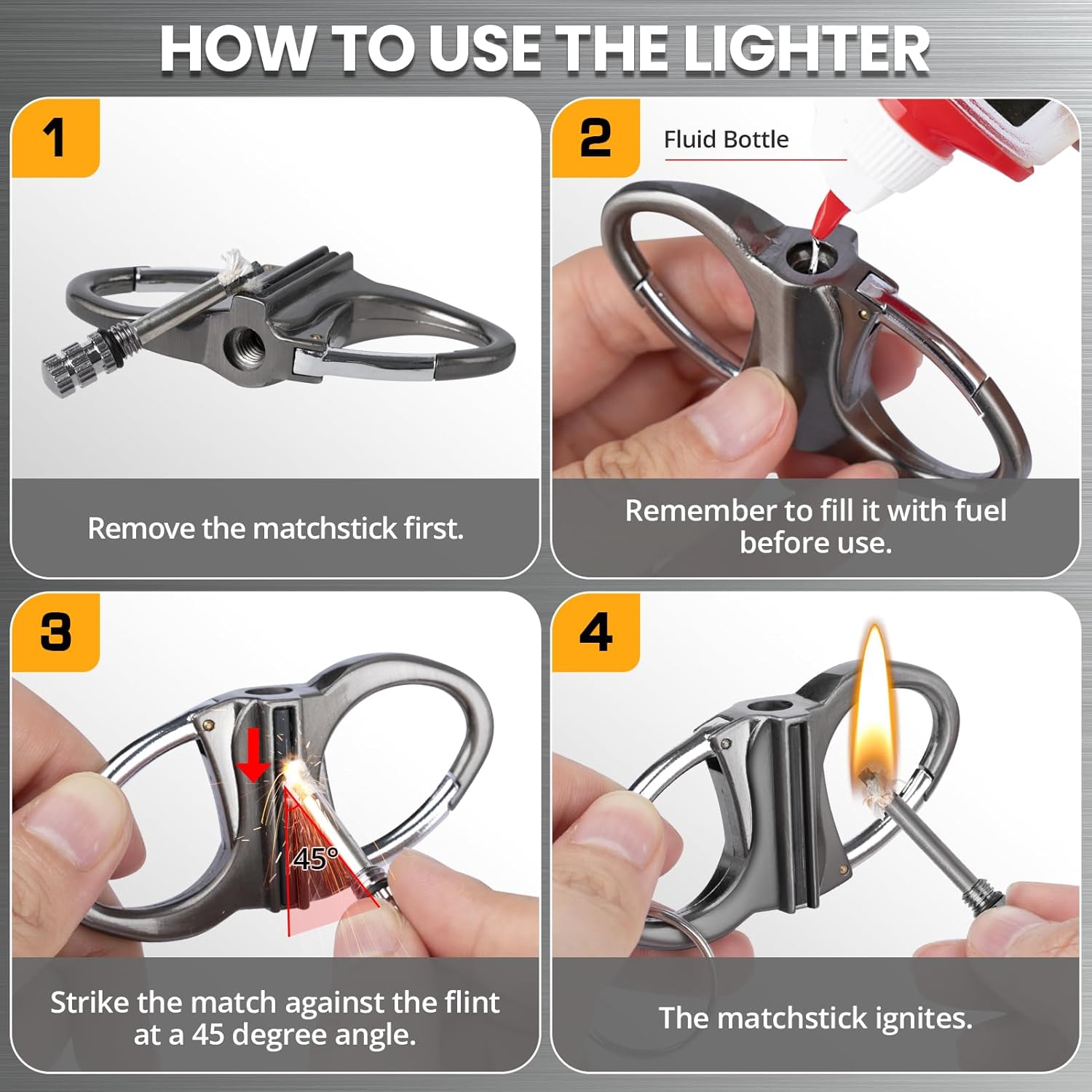 HOW TO USE THE LIGHTER

1

Remove the matchstick first.

2

Fluid Bottle

Remember to fill it with fuel before use.

3

45°

Strike the match against the flint at a 45 degree angle.

4

The matchstick ignites.